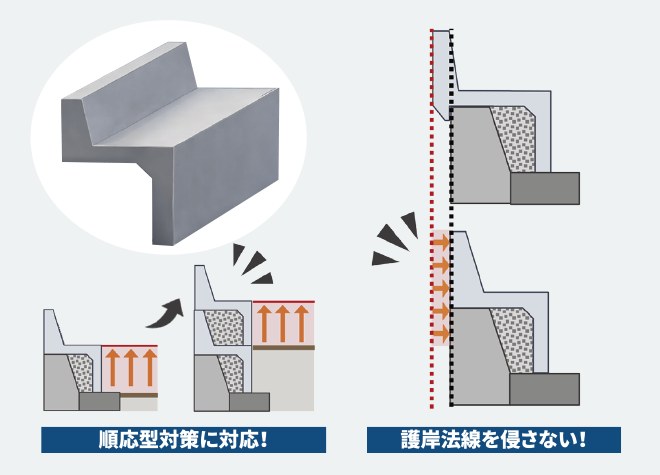 順応型対策に対応！

護岸法線を侵さない！