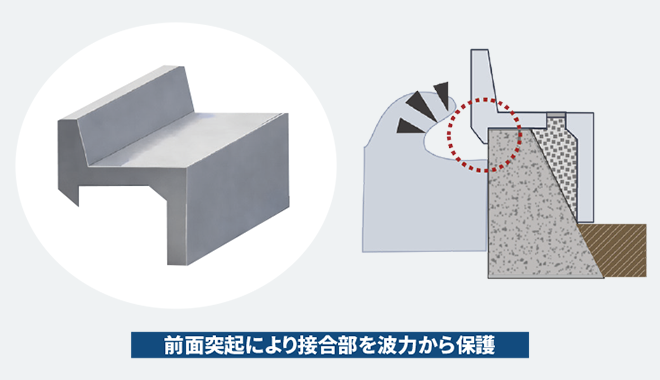 前面突起により接合部を波力から保護