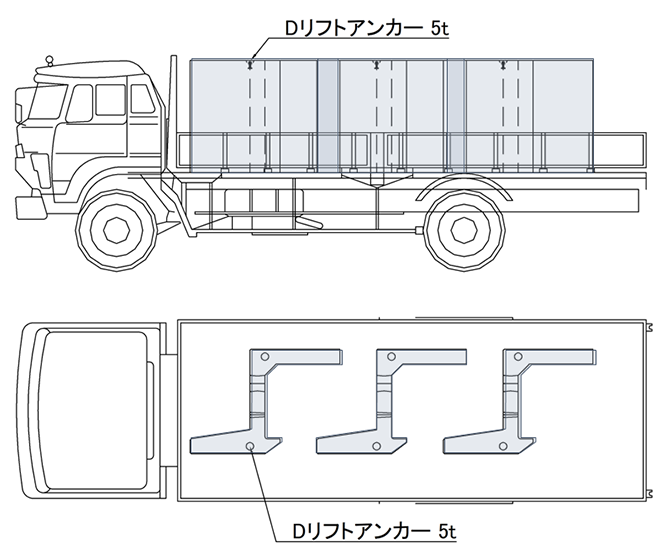 Dリフトアンカー 5t

Dリフトアンカー 5t